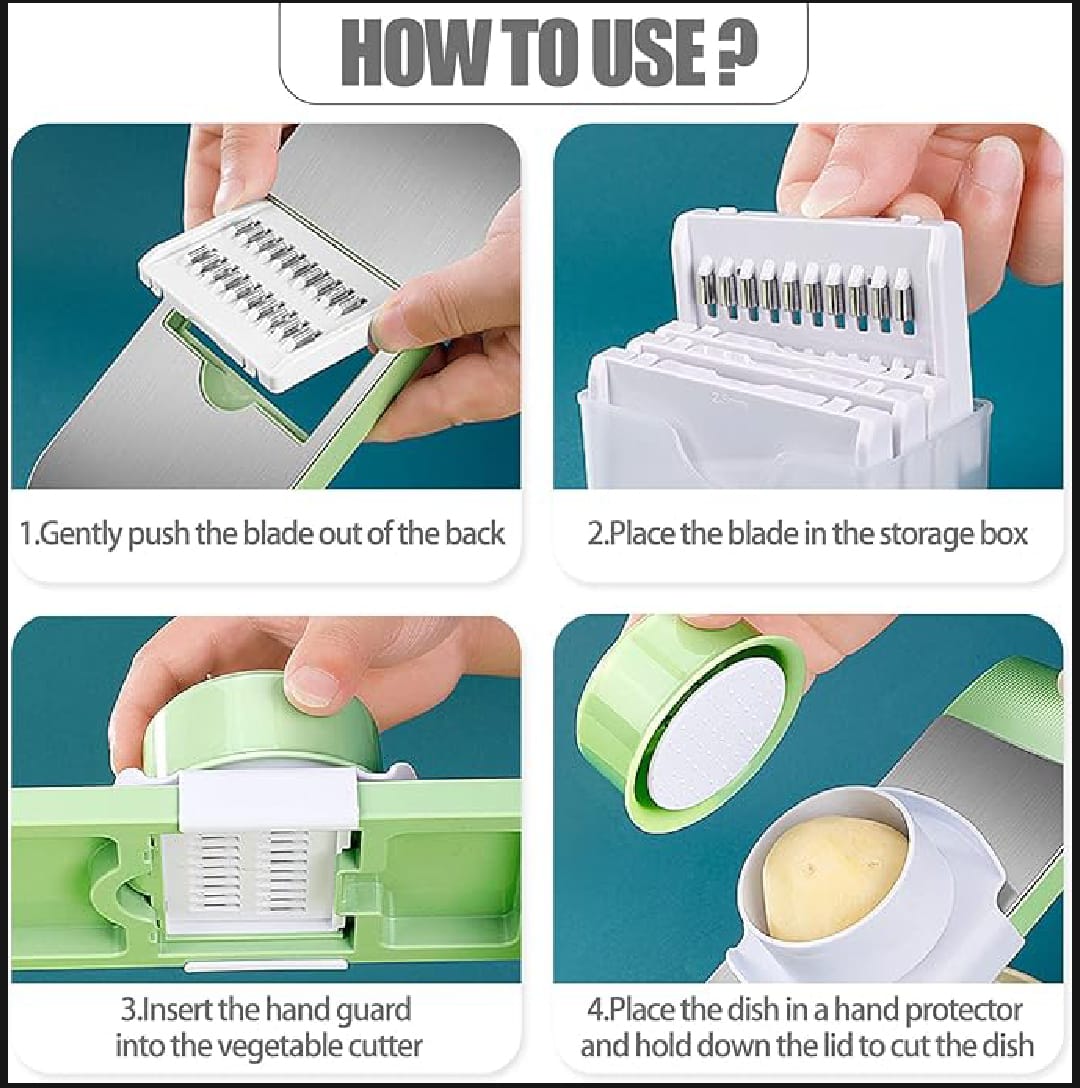 HOW TO USE ?

1.Gently push the blade out of the back

2.Place the blade in the storage box

3.Insert the hand guard into the vegetable cutter

4.Place the dish in a hand protector and hold down the lid to cut the dish